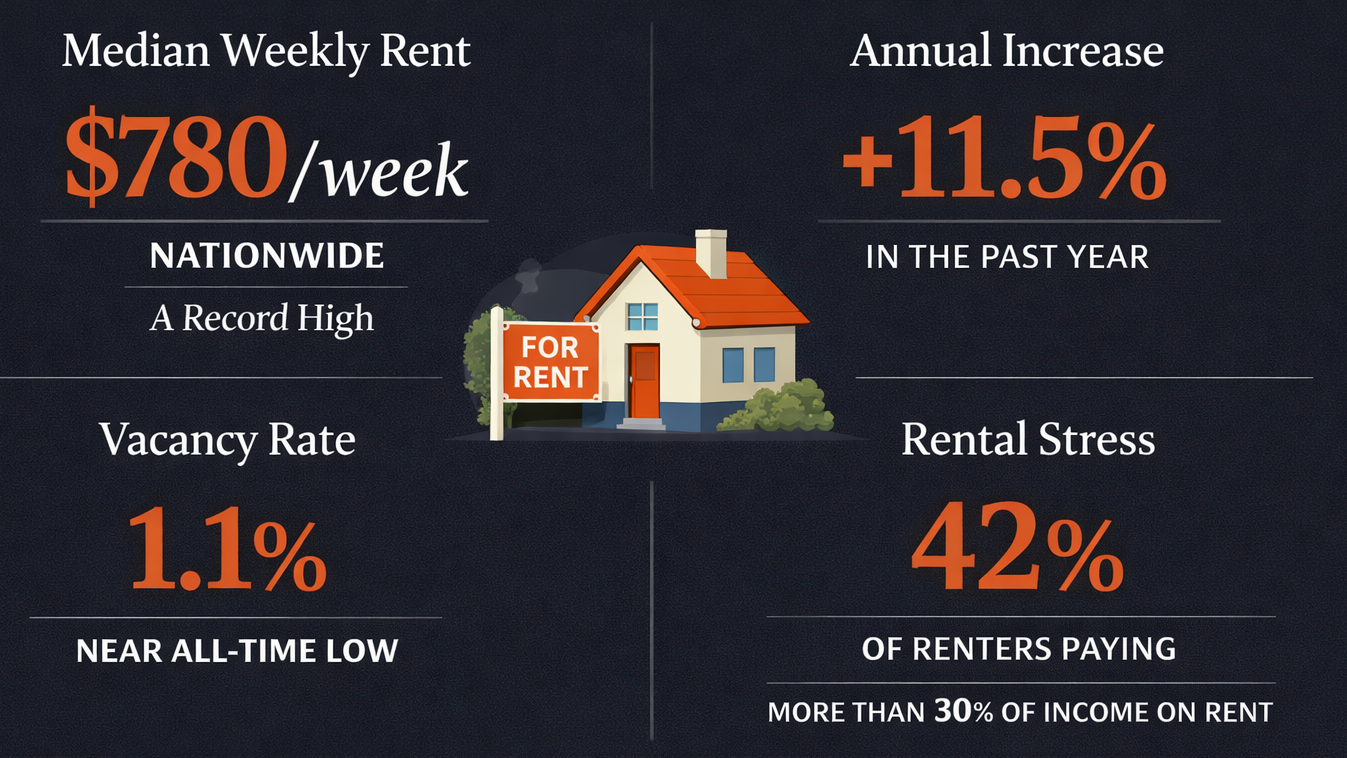 Median Weekly Rent

\$780/week

NATIONWIDE

A Record High

Annual Increase

+11.5%

IN THE PAST YEAR

FOR RENT

Vacancy Rate

1.1%

NEAR ALL-TIME LOW

Rental Stress

42%

OF RENTERS PAYING

MORE THAN 30% OF INCOME ON RENT